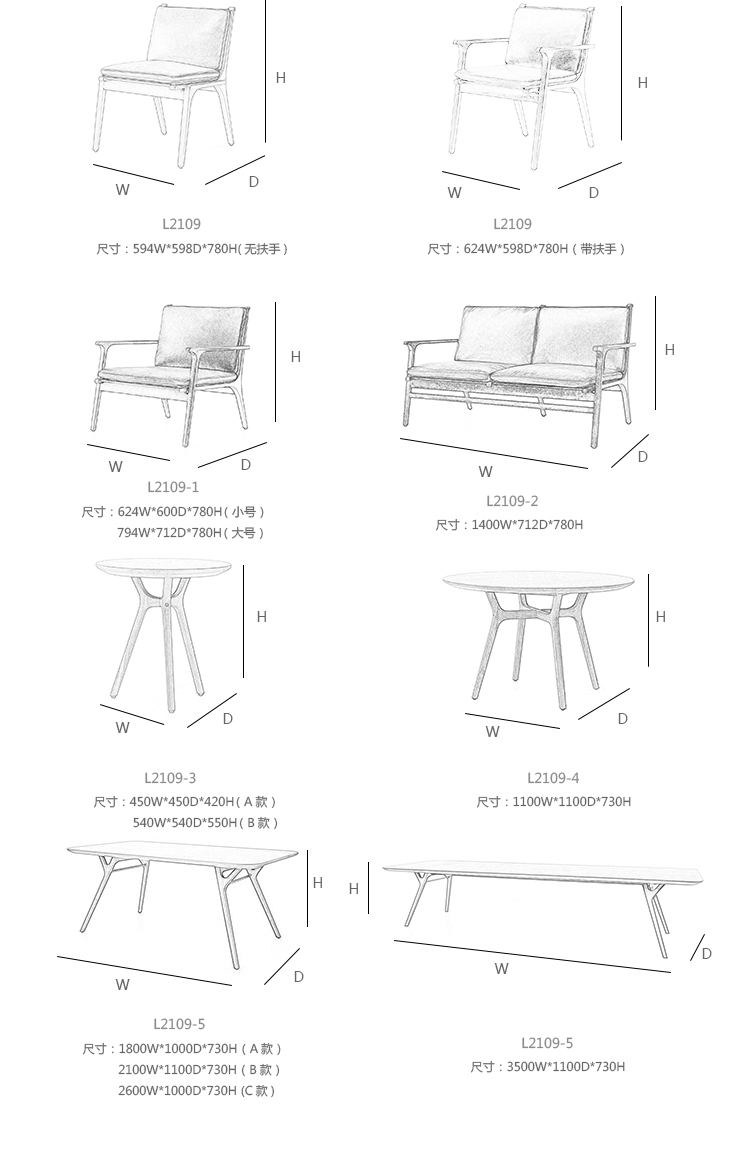 H

W

D

L2109

尺寸：594W*598D*780H(无扶手）

H

W

D

L2109

尺寸：624W*598D*780H（带扶手）

H

W

D

L2109-1

尺寸：624W*600D*780H（小号）
794W*712D*780H（大号）

H

W

D

L2109-2

尺寸：1400W*712D*780H

H

W

D

L2109-3

尺寸：450W*450D*420H（A款）
540W*540D*550H（B款）

H

W

D

L2109-4

尺寸：1100W*1100D*730H

H

W

D

L2109-5

尺寸：1800W*1000D*730H（A款）
2100W*1100D*730H（B款）
2600W*1000D*730H (C款）

H

W

D

L2109-5

尺寸：3500W*1100D*730H